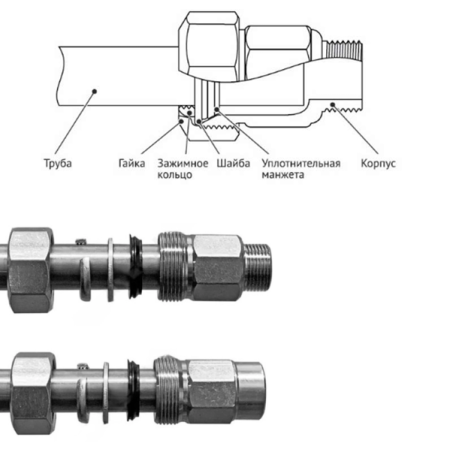 Труба

Гайка

Зажимное кольцо

Шайба

Уплотнительная манжета

Корпус